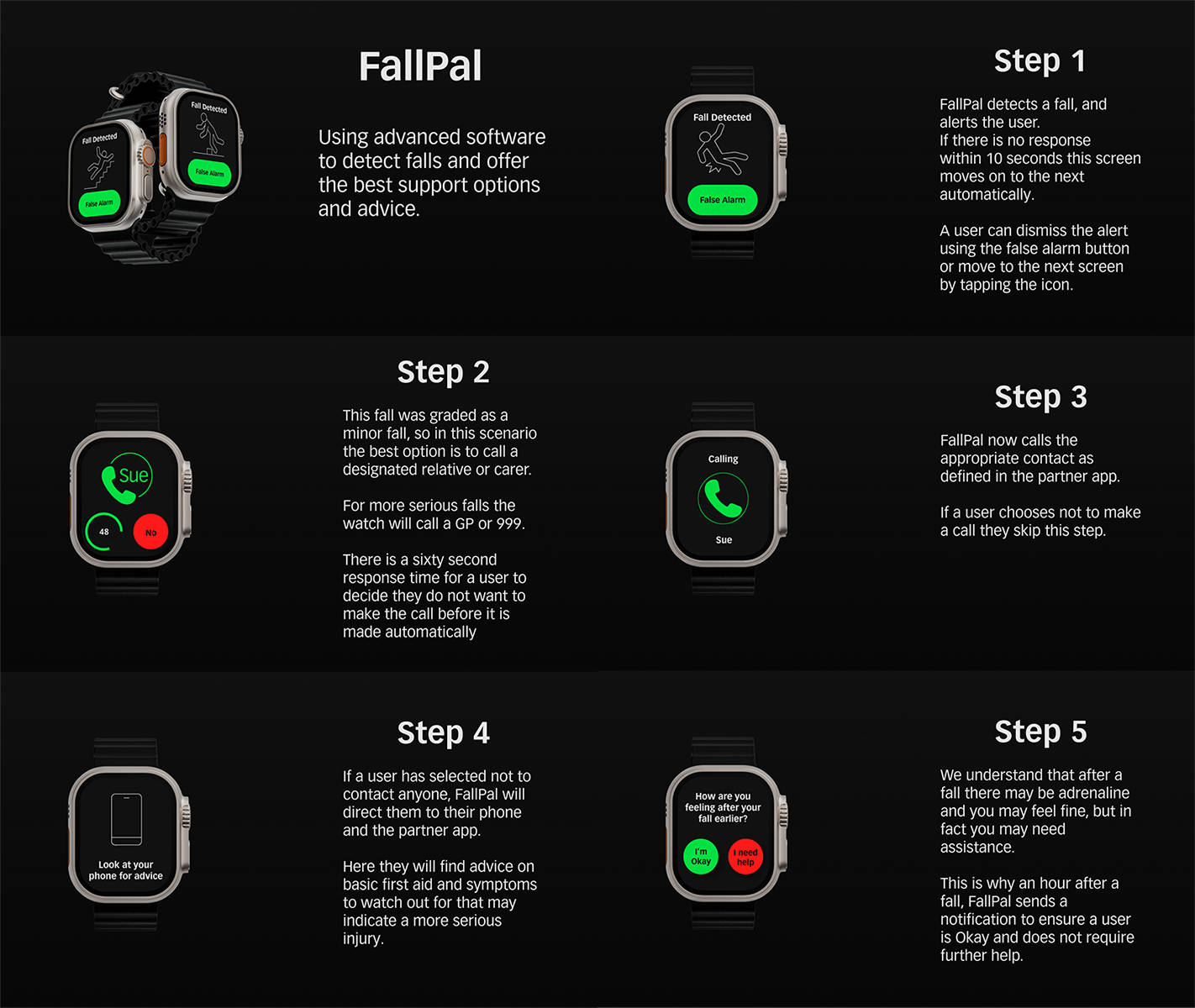 Fall Detected

False Alarm

Fall Detected

False Alarm

FallPal

Using advanced software to detect falls and offer the best support options and advice.

Fall Detected

False Alarm

Step 1

FallPal detects a fall, and alerts the user.
If there is no response within 10 seconds this screen moves on to the next automatically.

A user can dismiss the alert using the false alarm button or move to the next screen by tapping the icon.

Sue

48

No

Step 2

This fall was graded as a minor fall, so in this scenario the best option is to call a designated relative or carer.

For more serious falls the watch will call a GP or 999.

There is a sixty second response time for a user to decide they do not want to make the call before it is made automatically

Calling

Sue

Step 3

FallPal now calls the appropriate contact as defined in the partner app.

If a user chooses not to make a call they skip this step.

Look at your phone for advice

Step 4

If a user has selected not to contact anyone, FallPal will direct them to their phone and the partner app.

Here they will find advice on basic first aid and symptoms to watch out for that may indicate a more serious injury.

How are you feeling after your fall earlier?

I'm Okay

I need help

Step 5

We understand that after a fall there may be adrenaline and you may feel fine, but in fact you may need assistance.

This is why an hour after a fall, FallPal sends a notification to ensure a user is Okay and does not require further help.